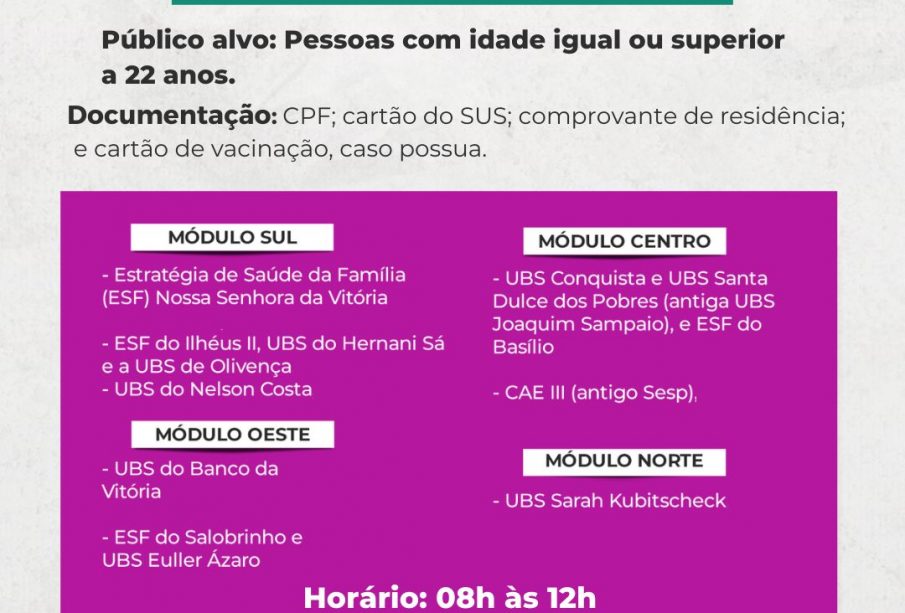 Público alvo: Pessoas com idade igual ou superior a 22 anos.

Documentação: CPF; cartão do SUS; comprovante de residência; e cartão de vacinação, caso possua.

MÓDULO SUL

- Estratégia de Saúde da Família (ESF) Nossa Senhora da Vitória

- ESF do Ilhéus II, UBS do Hernani Sá e a UBS de Olivença
- UBS do Nelson Costa

MÓDULO OESTE

- UBS do Banco da Vitória

- ESF do Salobrinho e UBS Euller Ázaro

MÓDULO CENTRO

- UBS Conquista e UBS Santa Dulce dos Pobres (antiga UBS Joaquim Sampaio), e ESF do Basílio

- CAE III (antigo Sesp),

MÓDULO NORTE

- UBS Sarah Kubitscheck

Horário: 08h às 12h